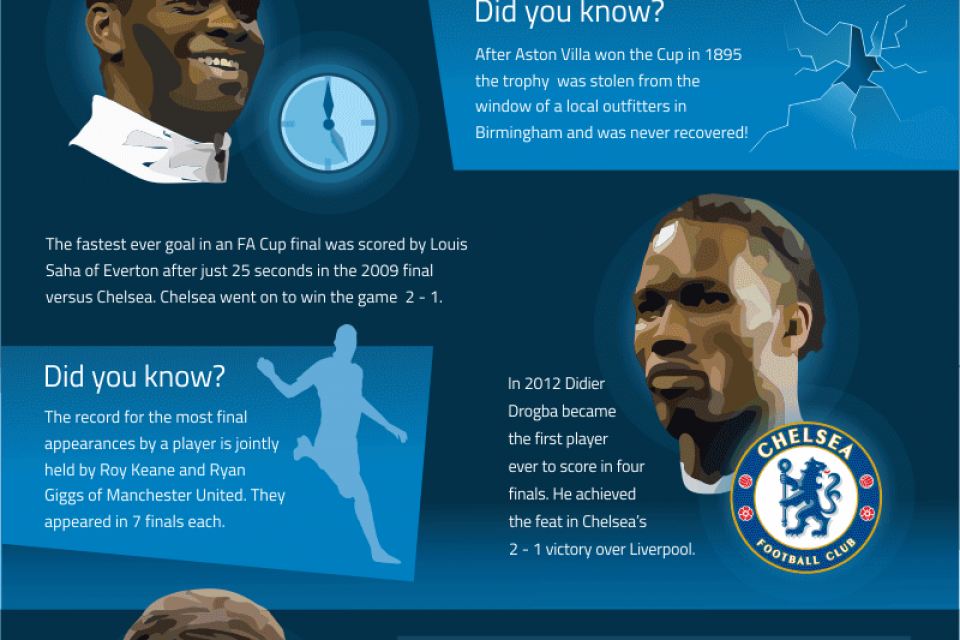 Did you know?

After Aston Villa won the Cup in 1895 the trophy was stolen from the window of a local outfitters in Birmingham and was never recovered!

The fastest ever goal in an FA Cup final was scored by Louis Saha of Everton after just 25 seconds in the 2009 final versus Chelsea. Chelsea went on to win the game 2 - 1.

Did you know?

The record for the most final appearances by a player is jointly held by Roy Keane and Ryan Giggs of Manchester United. They appeared in 7 finals each.

In 2012 Didier Drogba became the first player ever to score in four finals. He achieved the feat in Chelsea's 2 - 1 victory over Liverpool.

CHELSEA FOOTBALL CLUB