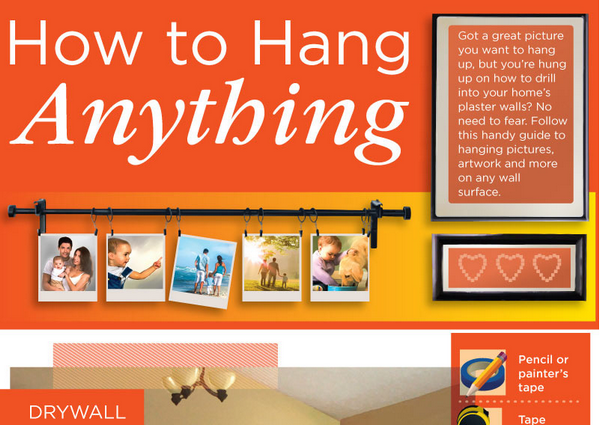 How to Hang Anything

Got a great picture you want to hang up, but you're hung up on how to drill into your home's plaster walls? No need to fear. Follow this handy guide to hanging pictures, artwork and more on any wall surface.

DRYWALL

Pencil or painter's tape

Tape