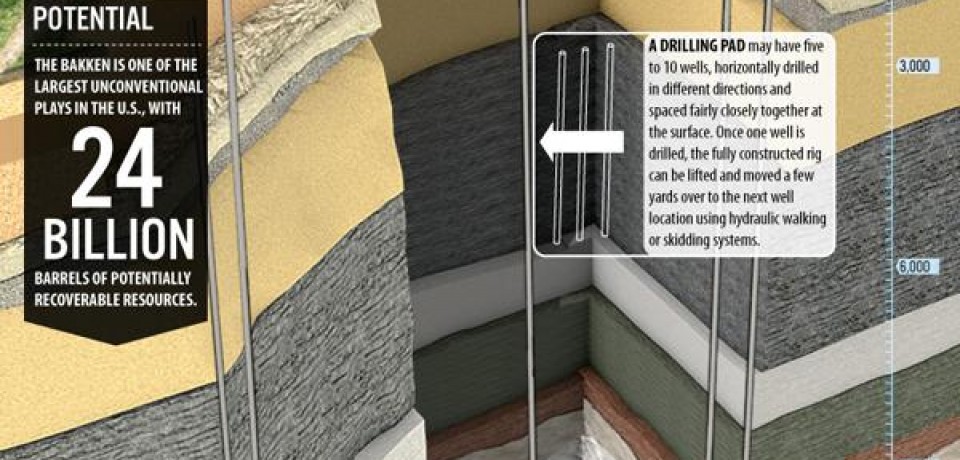 POTENTIAL

THE BAKKEN IS ONE OF THE LARGEST UNCONVENTIONAL PLAYS IN THE U.S., WITH

24 BILLION

BARRELS OF POTENTIALLY RECOVERABLE RESOURCES.

A DRILLING PAD may have five to 10 wells, horizontally drilled in different directions and spaced fairly closely together at the surface. Once one well is drilled, the fully constructed rig can be lifted and moved a few yards over to the next well location using hydraulic walking or skidding systems.

3,000

6,000