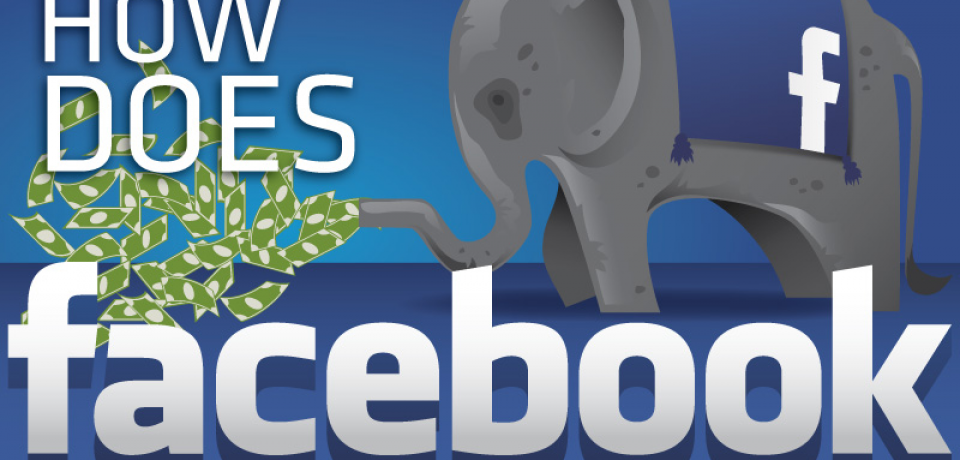 HOW DOES

f

facebook