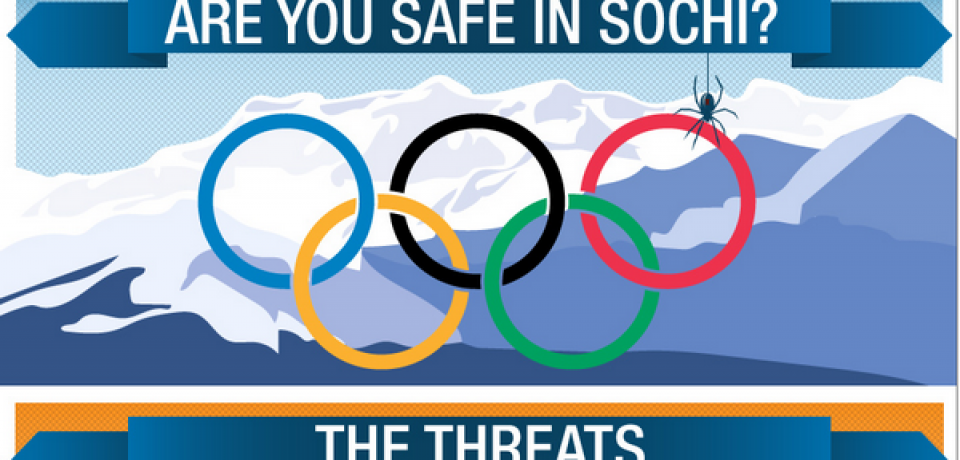 ARE YOU SAFE IN SOCHI?

THE THREATS