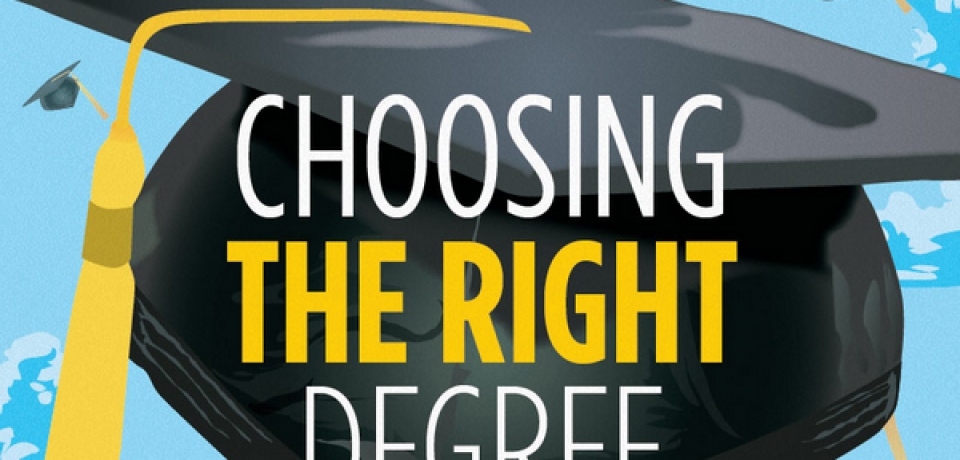 CHOOSING
THE RIGHT
DEGREE