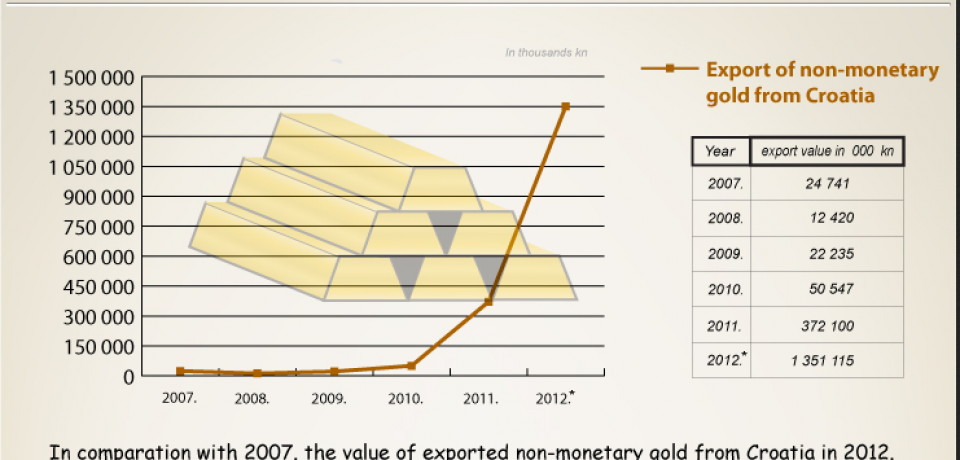 In thousands kn

1 500 000
1 350 000
1 200 000
1 050 000
900 000
750 000
600 000
450 000
300 000
150 000
0

2007. 2008. 2009. 2010. 2011. 2012.*

Export of non-monetary gold from Croatia

| Year | export value in 000 kn |
|---|---|
| 2007. | 24 741 |
| 2008. | 12 420 |
| 2009. | 22 235 |
| 2010. | 50 547 |
| 2011. | 372 100 |
| 2012.* | 1 351 115 |

In comparation with 2007, the value of exported non-monetary gold from Croatia in 2012,