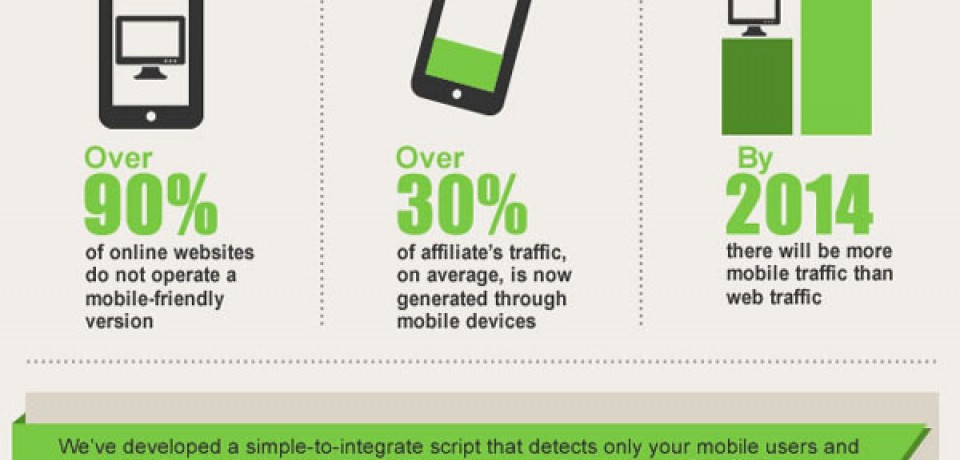 Over
90%
of online websites do not operate a mobile-friendly version

Over
30%
of affiliate's traffic, on average, is now generated through mobile devices

By
2014
there will be more mobile traffic than web traffic

We've developed a simple-to-integrate script that detects only your mobile users and