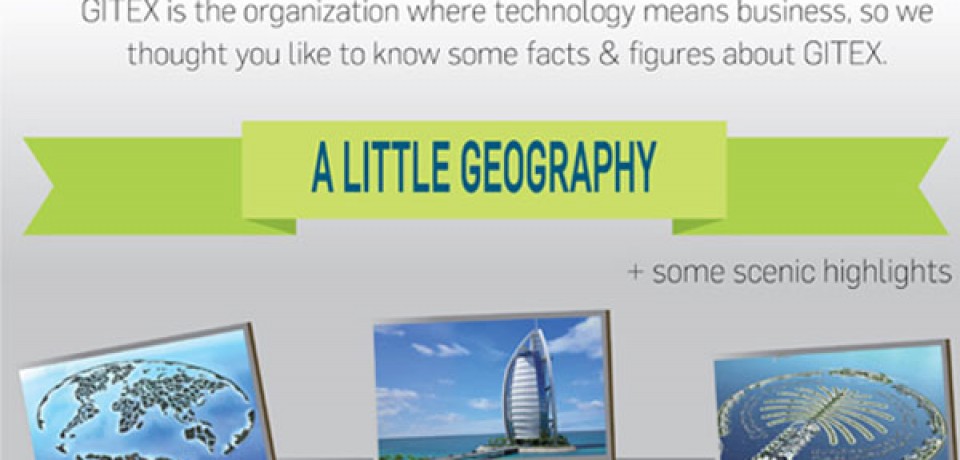 GITEX is the organization where technology means business, so we thought you like to know some facts & figures about GITEX.

A LITTLE GEOGRAPHY

+ some scenic highlights