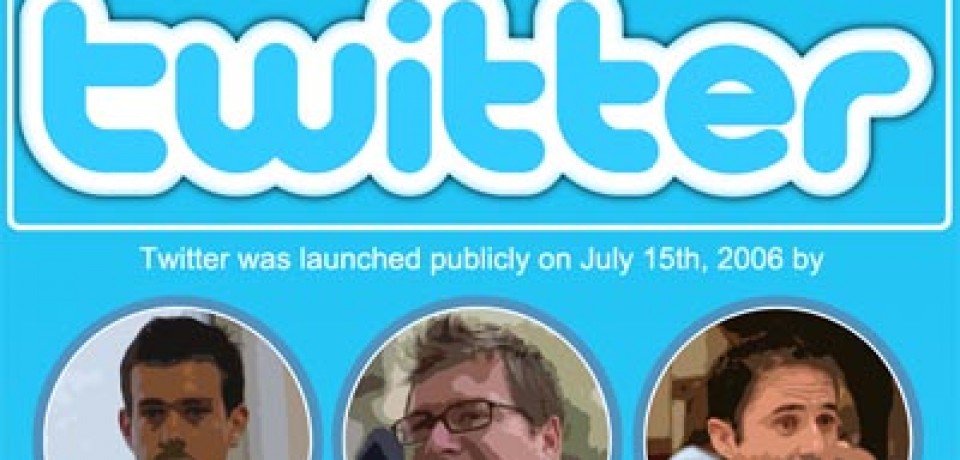 twitter

Twitter was launched publicly on July 15th, 2006 by