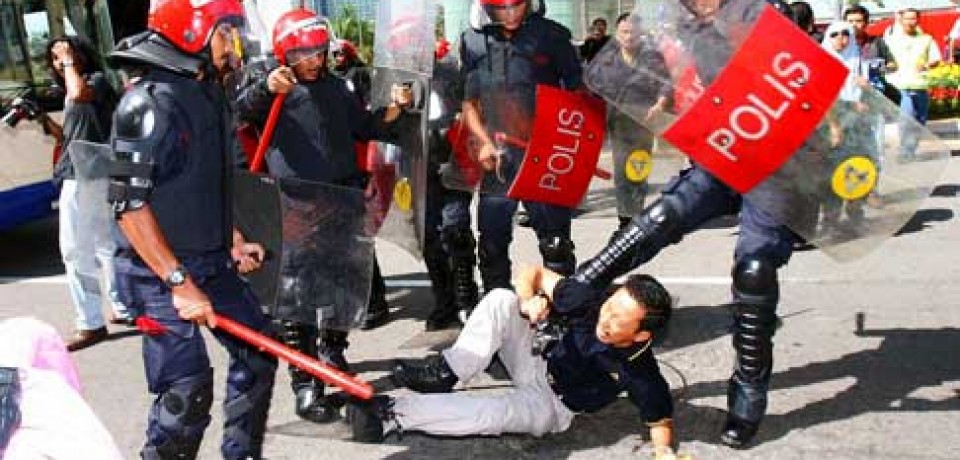 POLIS
POLIS