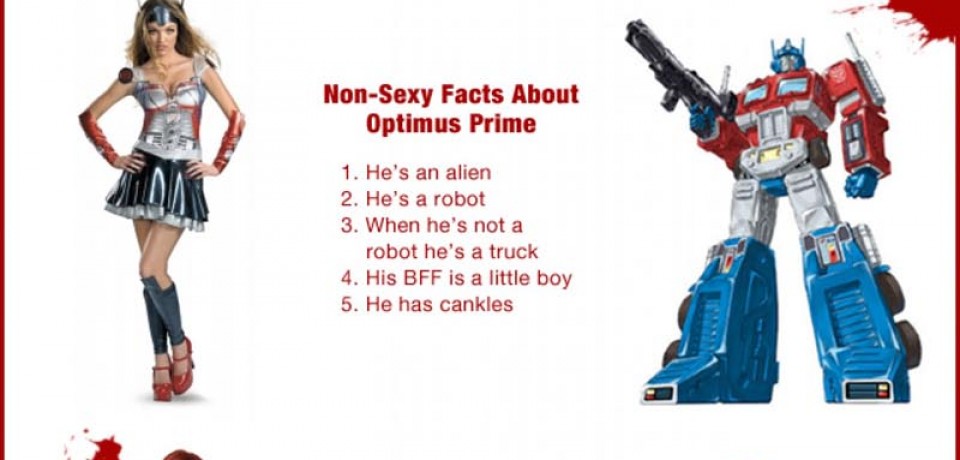 Non-Sexy Facts About Optimus Prime

1. He's an alien
2. He's a robot
3. When he's not a robot he's a truck
4. His BFF is a little boy
5. He has cankles