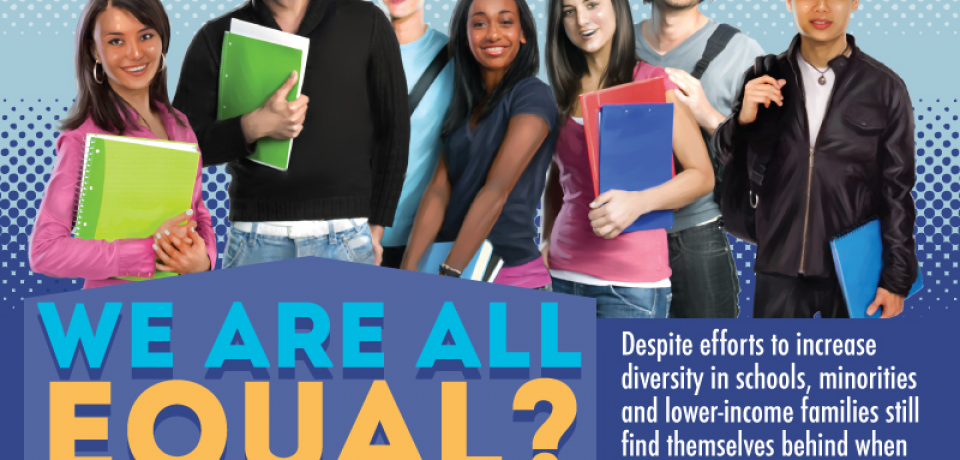 WE ARE ALL EQUAL?

Despite efforts to increase diversity in schools, minorities and lower-income families still find themselves behind when