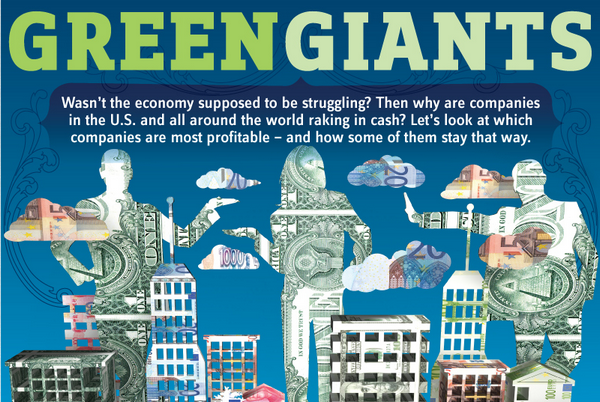 GREENGIANTS

Wasn't the economy supposed to be struggling? Then why are companies in the U.S. and all around the world raking in cash? Let's look at which companies are most profitable – and how some of them stay that way.