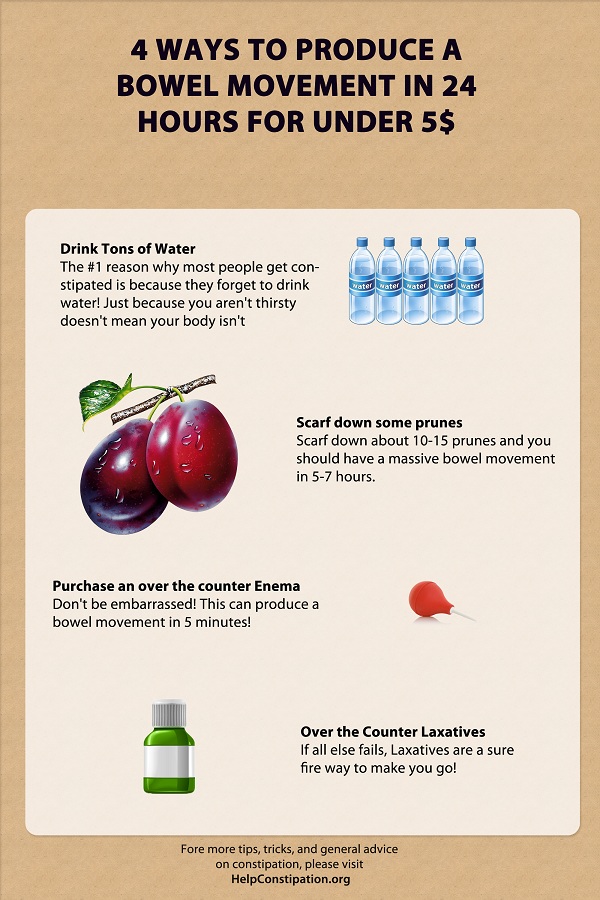 4 WAYS TO PRODUCE A BOWEL MOVEMENT IN 24 HOURS FOR UNDER 5$

Drink Tons of Water
The #1 reason why most people get constipated is because they forget to drink water! Just because you aren't thirsty doesn't mean your body isn't

water water water water water

Scarf down some prunes
Scarf down about 10-15 prunes and you should have a massive bowel movement in 5-7 hours.

Purchase an over the counter Enema
Don't be embarrassed! This can produce a bowel movement in 5 minutes!

Over the Counter Laxatives
If all else fails, Laxatives are a sure fire way to make you go!

Fore more tips, tricks, and general advice on constipation, please visit
HelpConstipation.org