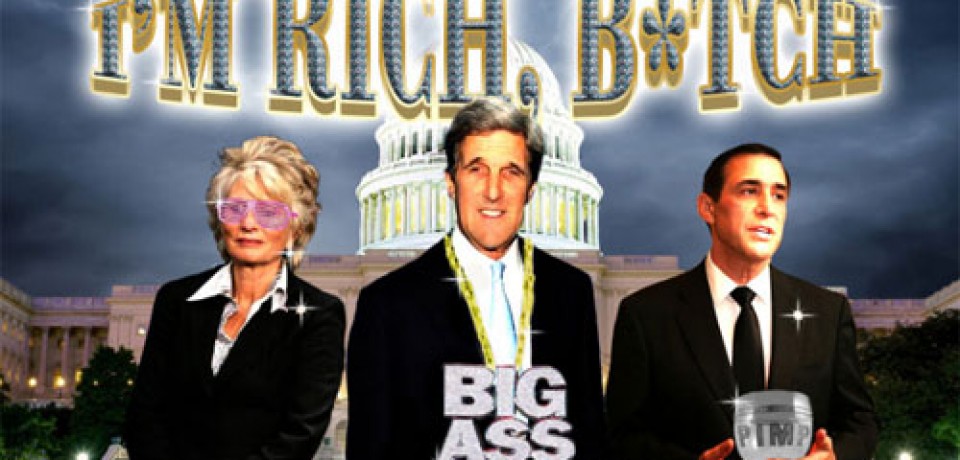 I'M RICH, B*TCH

BIG ASS

PIMP