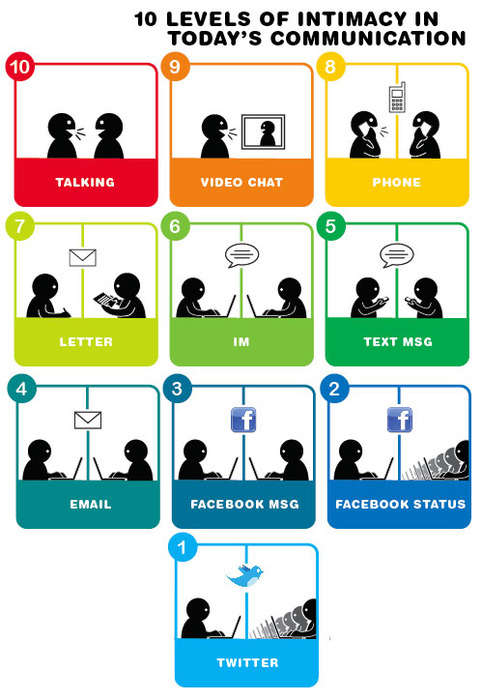 10 LEVELS OF INTIMACY IN TODAY'S COMMUNICATION

10
TALKING

9
VIDEO CHAT

8
PHONE

7
LETTER

6
IM

5
TEXT MSG

4
EMAIL

3
f
FACEBOOK MSG

2
f
FACEBOOK STATUS

1
TWITTER