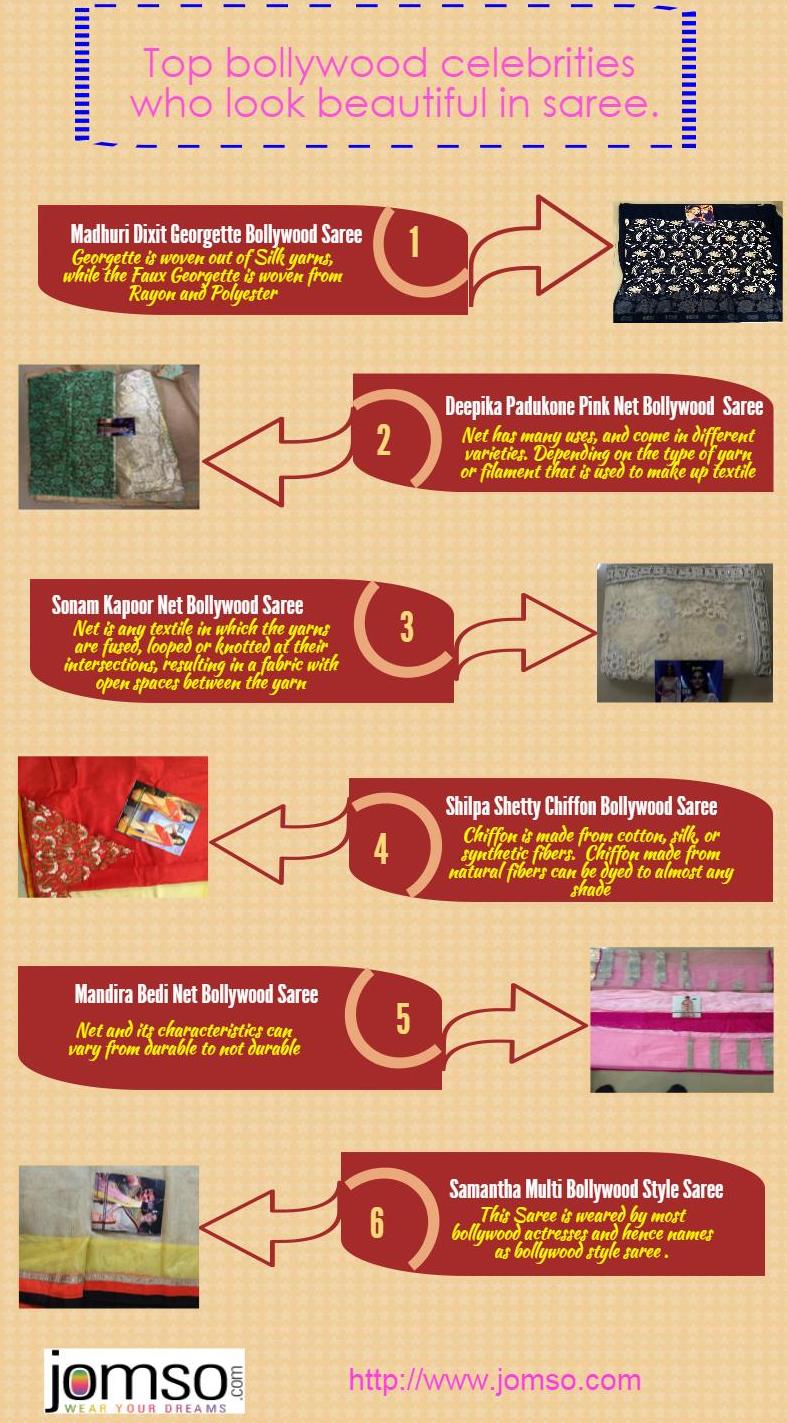 Top bollywood celebrities who look beautiful in saree.

Madhuri Dixit Georgette Bollywood Saree

Georgette is woven out of Silk yarns, while the Faux Georgette is woven from Rayon and Polyester

1

2

Deepika Padukone Pink Net Bollywood Saree

Net has many uses, and come in different varieties. Depending on the type of yarn or filament that is used to make up textile

Sonam Kapoor Net Bollywood Saree

Net is any textile in which the yarns are fused, looped or knotted at their intersections, resulting in a fabric with open spaces between the yarn

3

4

Shilpa Shetty Chiffon Bollywood Saree

Chiffon is made from cotton, silk, or synthetic fibers. Chiffon made from natural fibers can be dyed to almost any shade

Mandira Bedi Net Bollywood Saree

Net and its characteristics can vary from durable to not durable

5

6

Samantha Multi Bollywood Style Saree

This Saree is weared by most bollywood actresses and hence names as bollywood style saree .

jomso.com
WEAR YOUR DREAMS

http://www.jomso.com