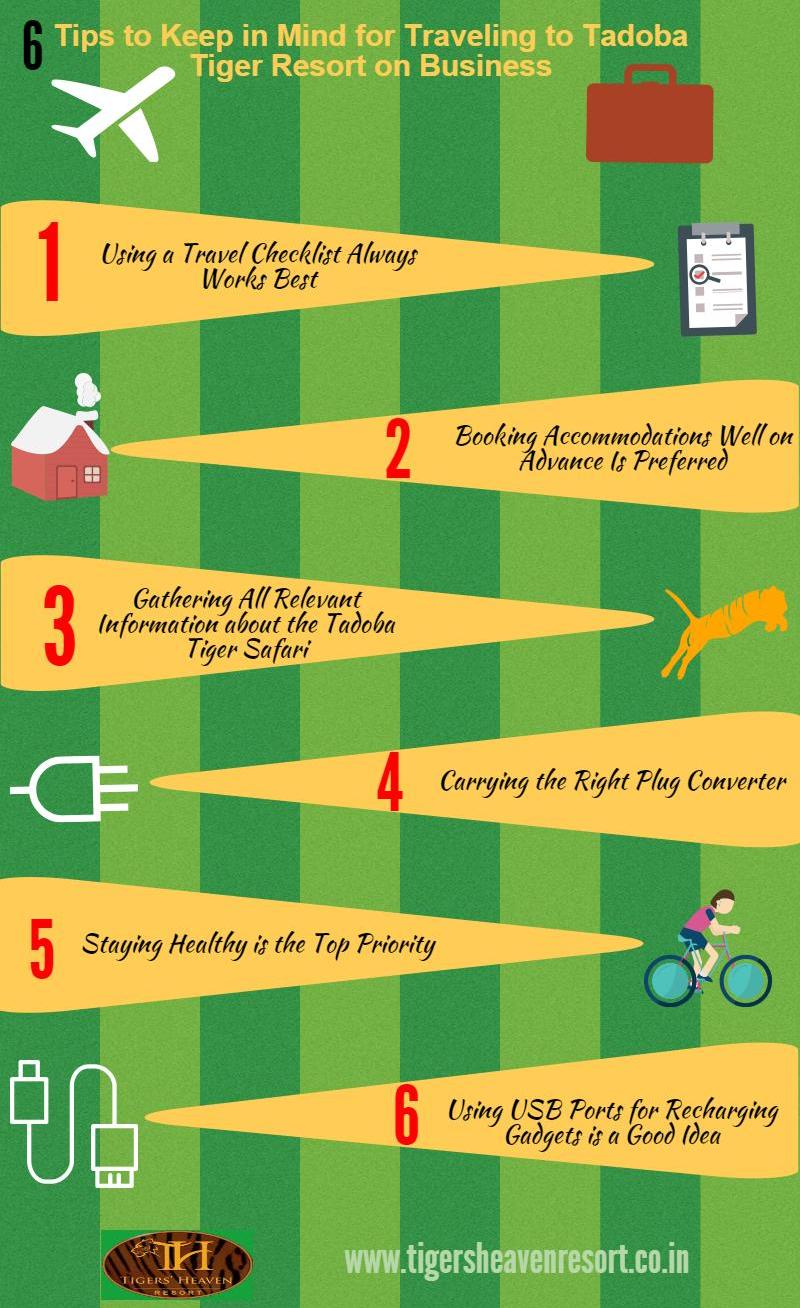 6 Tips to Keep in Mind for Traveling to Tadoba Tiger Resort on Business

1 Using a Travel Checklist Always Works Best

2 Booking Accommodations Well on Advance Is Preferred

3 Gathering All Relevant Information about the Tadoba Tiger Safari

4 Carrying the Right Plug Converter

5 Staying Healthy is the Top Priority

6 Using USB Ports for Recharging Gadgets is a Good Idea

TH
TIGERS' HEAVEN
RESORT

www.tigersheavenresort.co.in