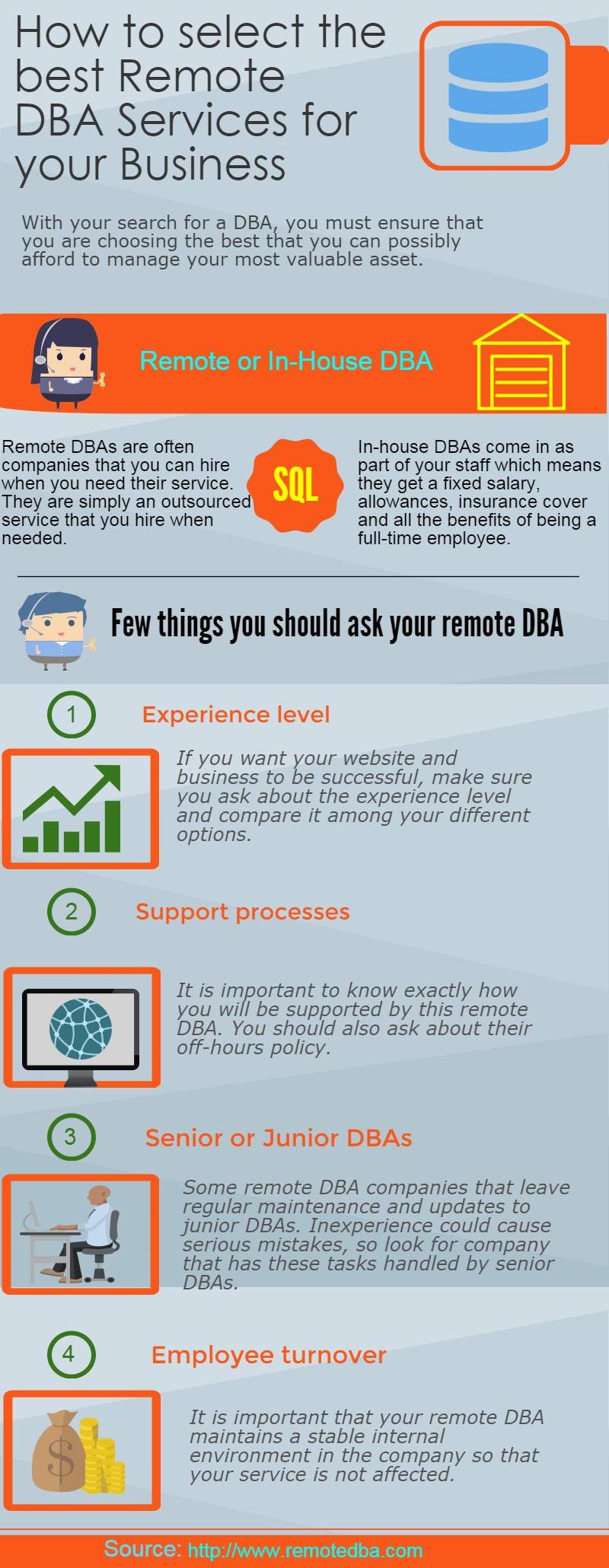 How to select the best Remote DBA Services for your Business

With your search for a DBA, you must ensure that you are choosing the best that you can possibly afford to manage your most valuable asset.

Remote or In-House DBA

Remote DBAs are often companies that you can hire when you need their service. They are simply an outsourced service that you hire when needed.

SQL

In-house DBAs come in as part of your staff which means they get a fixed salary, allowances, insurance cover and all the benefits of being a full-time employee.

Few things you should ask your remote DBA

1

Experience level

If you want your website and business to be successful, make sure you ask about the experience level and compare it among your different options.

2

Support processes

It is important to know exactly how you will be supported by this remote DBA. You should also ask about their off-hours policy.

3

Senior or Junior DBAs

Some remote DBA companies that leave regular maintenance and updates to junior DBAs. Inexperience could cause serious mistakes, so look for company that has these tasks handled by senior DBAs.

4

Employee turnover

It is important that your remote DBA maintains a stable internal environment in the company so that your service is not affected.

$

Source: http://www.remotedba.com