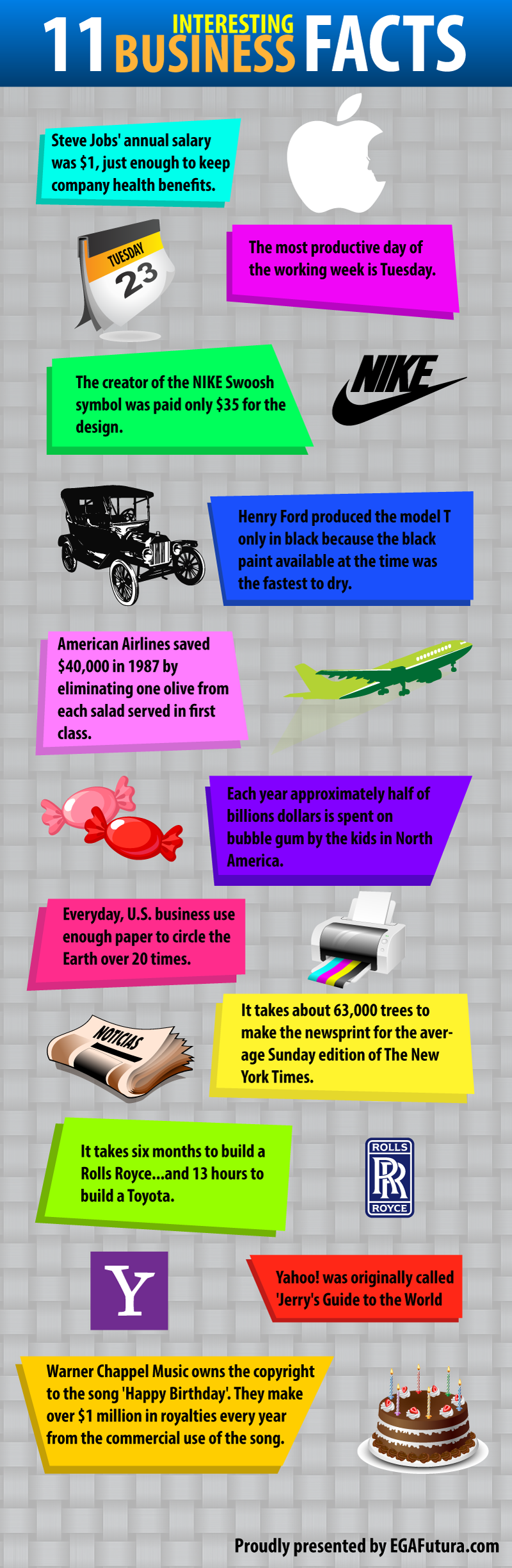 11 INTERESTING BUSINESS FACTS

Steve Jobs' annual salary was $1, just enough to keep company health benefits.

TUESDAY 23

The most productive day of the working week is Tuesday.

The creator of the NIKE Swoosh symbol was paid only $35 for the design.

NIKE

Henry Ford produced the model T only in black because the black paint available at the time was the fastest to dry.

American Airlines saved $40,000 in 1987 by eliminating one olive from each salad served in first class.

Each year approximately half of billions dollars is spent on bubble gum by the kids in North America.

Everyday, U.S. business use enough paper to circle the Earth over 20 times.

NOTICIAS

It takes about 63,000 trees to make the newsprint for the average Sunday edition of The New York Times.

It takes six months to build a Rolls Royce...and 13 hours to build a Toyota.

ROLLS RR ROYCE

Y

Yahoo! was originally called 'Jerry's Guide to the World

Warner Chappel Music owns the copyright to the song 'Happy Birthday'. They make over $1 million in royalties every year from the commercial use of the song.

Proudly presented by EGAFutura.com